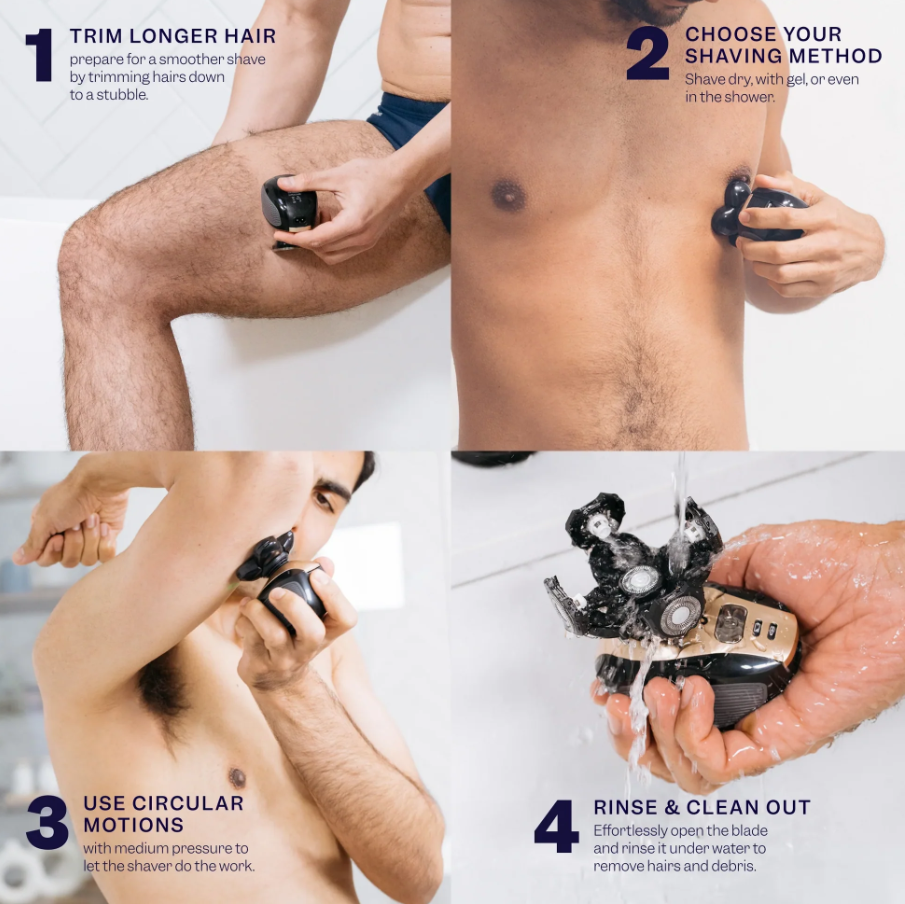 1 TRIM LONGER HAIR
prepare for a smoother shave by trimming hairs down to a stubble.

2 CHOOSE YOUR SHAVING METHOD
Shave dry, with gel, or even in the shower.

3 USE CIRCULAR MOTIONS
with medium pressure to let the shaver do the work.

4 RINSE & CLEAN OUT
Effortlessly open the blade and rinse it under water to remove hairs and debris.